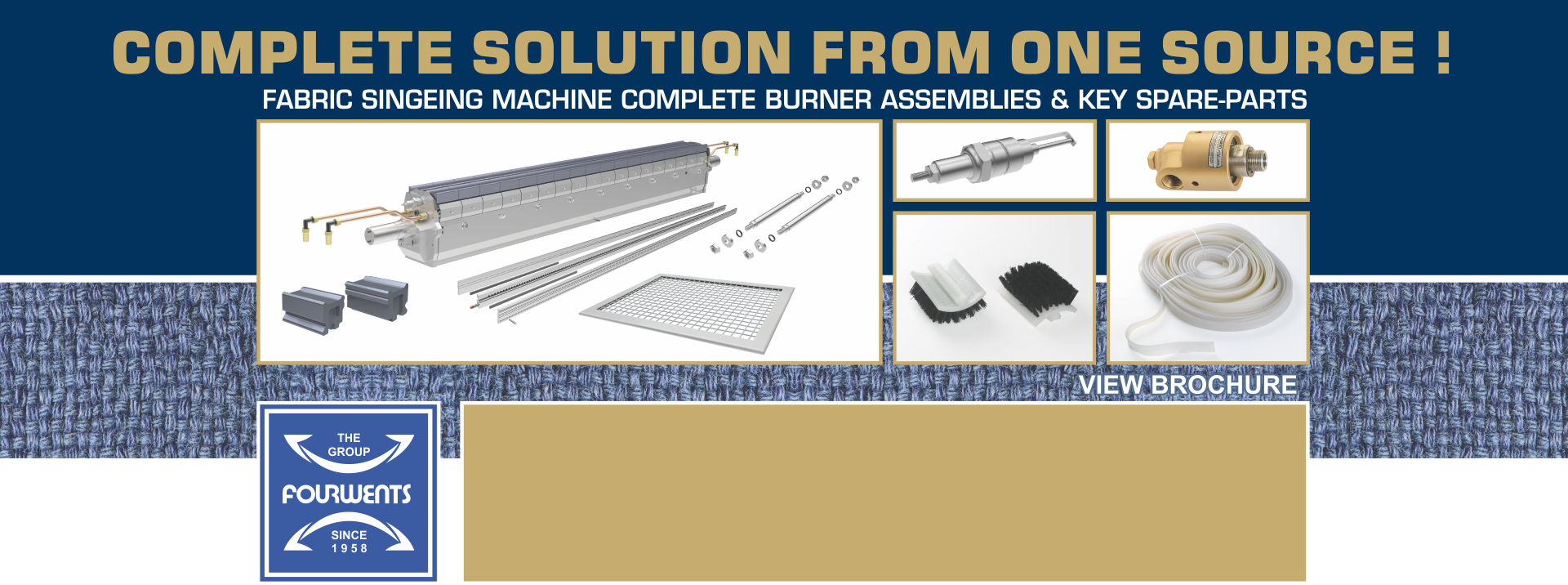 COMPLETE SOLUTION FROM ONE SOURCE !

FABRIC SINGEING MACHINE COMPLETE BURNER ASSEMBLIES & KEY SPARE-PARTS

VIEW BROCHURE

THE GROUP

FOURWENTS

SINCE 1958