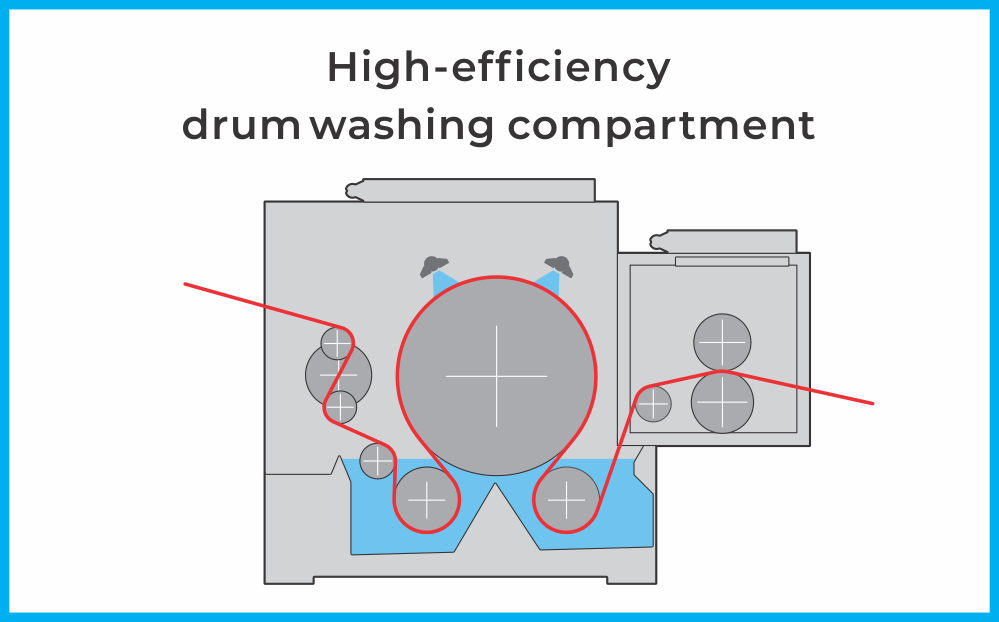 High-efficiency
drum washing compartment