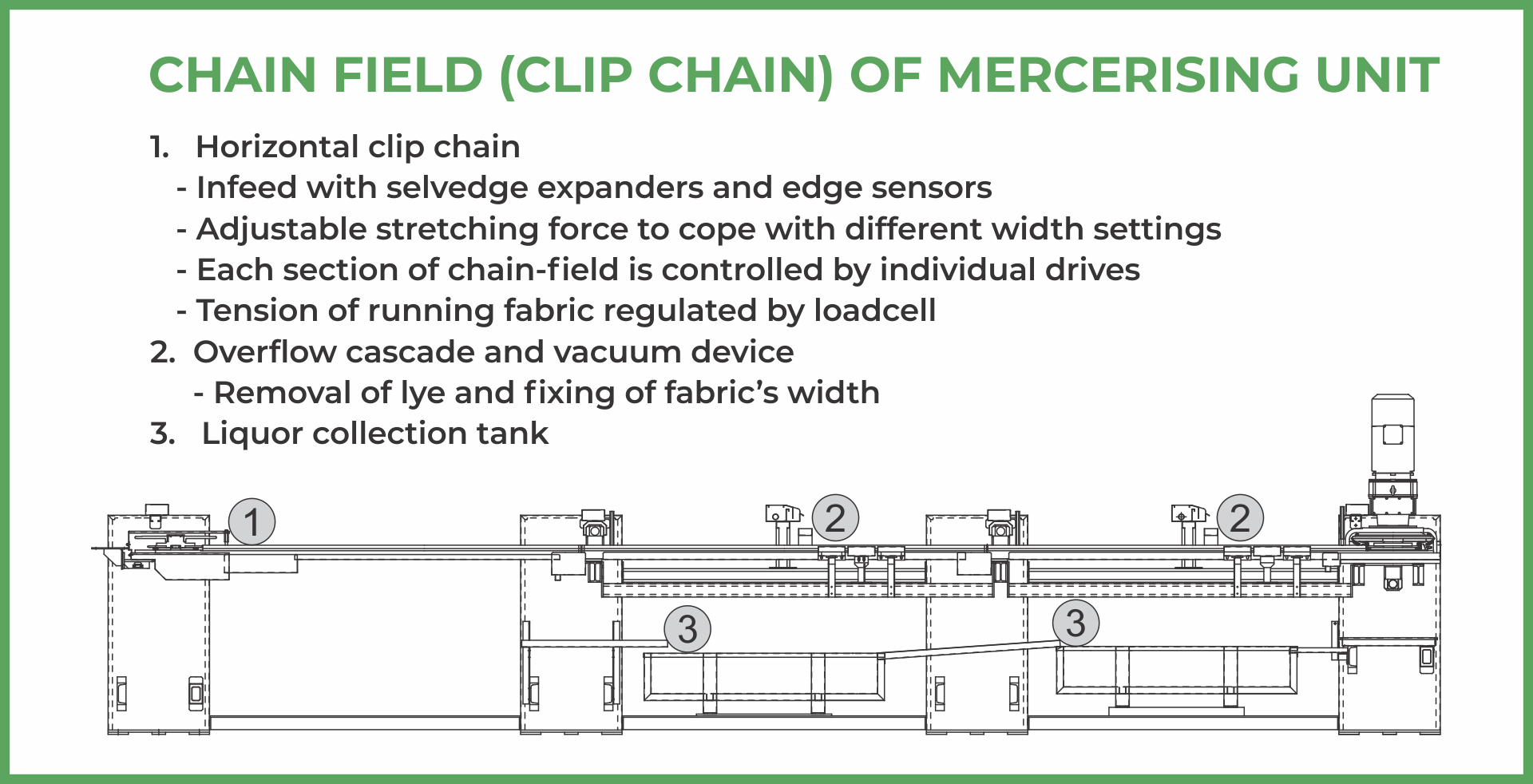 CHAIN FIELD (CLIP CHAIN) OF MERCERISING UNIT

1. Horizontal clip chain
- Infeed with selvedge expanders and edge sensors
- Adjustable stretching force to cope with different width settings
- Each section of chain-field is controlled by individual drives
- Tension of running fabric regulated by loadcell
2. Overflow cascade and vacuum device
- Removal of lye and fixing of fabric's width
3. Liquor collection tank

1
2
2
3
3