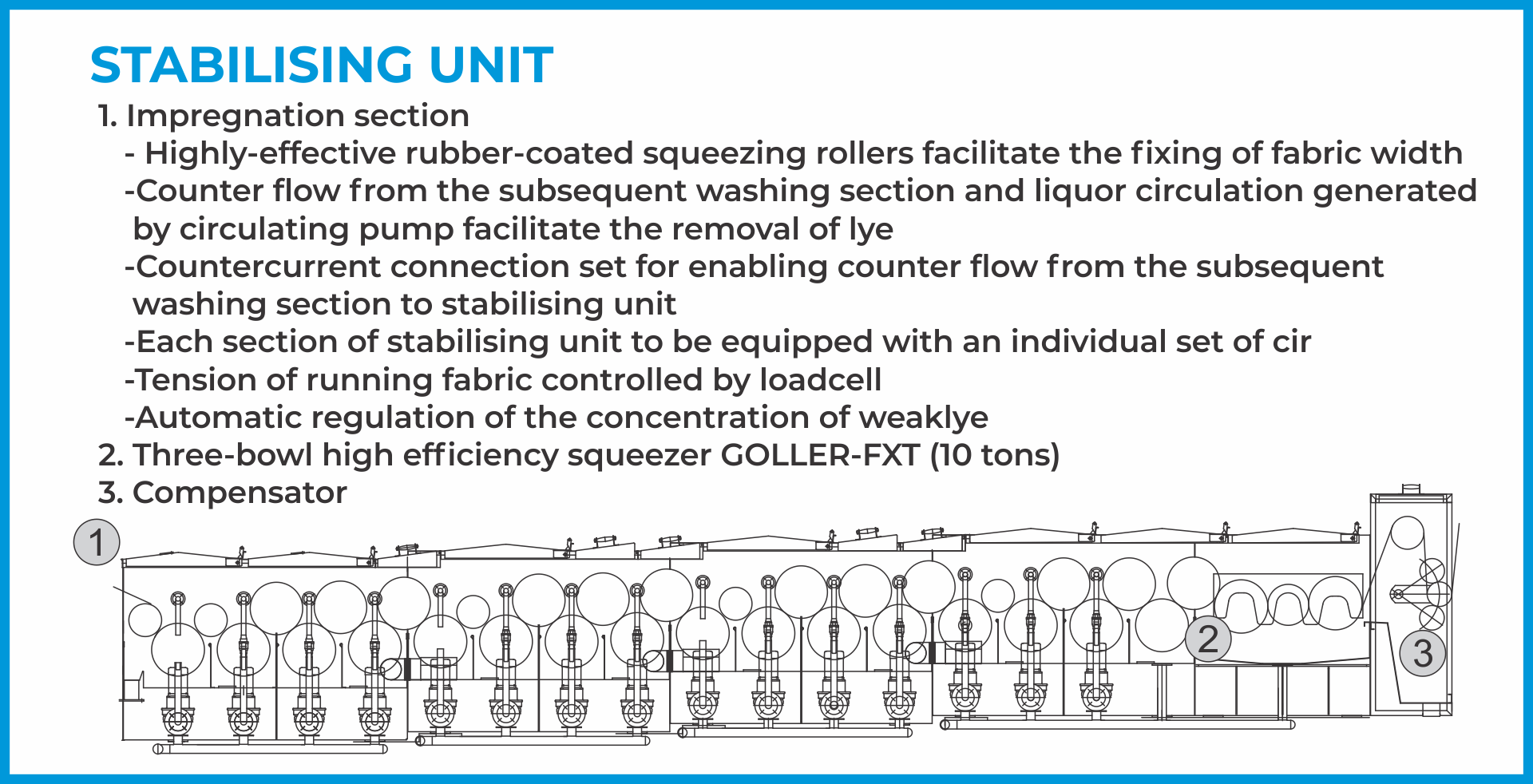 STABILISING UNIT

1. Impregnation section

- Highly-effective rubber-coated squeezing rollers facilitate the fixing of fabric width

-Counter flow from the subsequent washing section and liquor circulation generated by circulating pump facilitate the removal of lye

-Countercurrent connection set for enabling counter flow from the subsequent washing section to stabilising unit

-Each section of stabilising unit to be equipped with an individual set of cir

-Tension of running fabric controlled by loadcell

-Automatic regulation of the concentration of weaklye

2. Three-bowl high efficiency squeezer GOLLER-FXT (10 tons)

3. Compensator

1

2

3