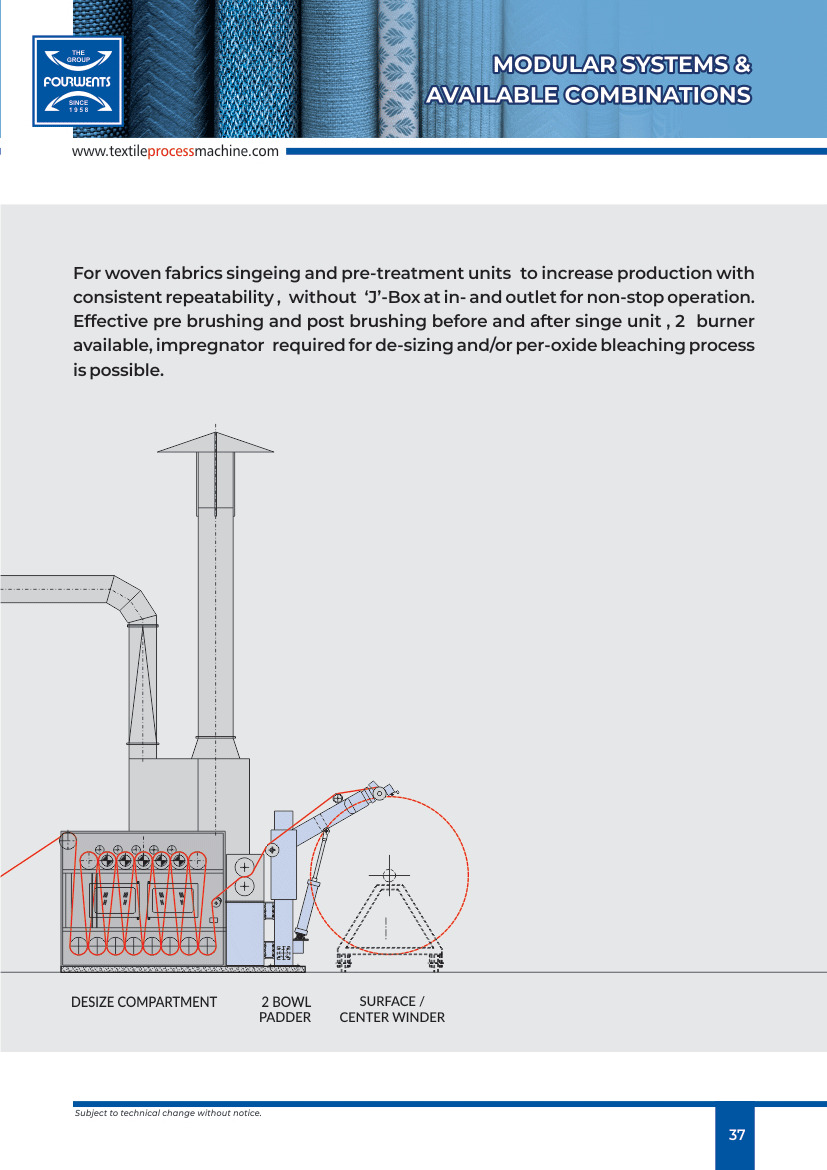 THE GROUP
FOURWENTS
SINCE 1958

MODULAR SYSTEMS & AVAILABLE COMBINATIONS

www.textileprocessmachine.com

For woven fabrics singeing and pre-treatment units to increase production with consistent repeatability , without 'J'-Box at in- and outlet for non-stop operation. Effective pre brushing and post brushing before and after singe unit , 2 burner available, impregnator required for de-sizing and/or per-oxide bleaching process is possible.

DESIZE COMPARTMENT

2 BOWL PADDER

SURFACE / CENTER WINDER

Subject to technical change without notice.

37