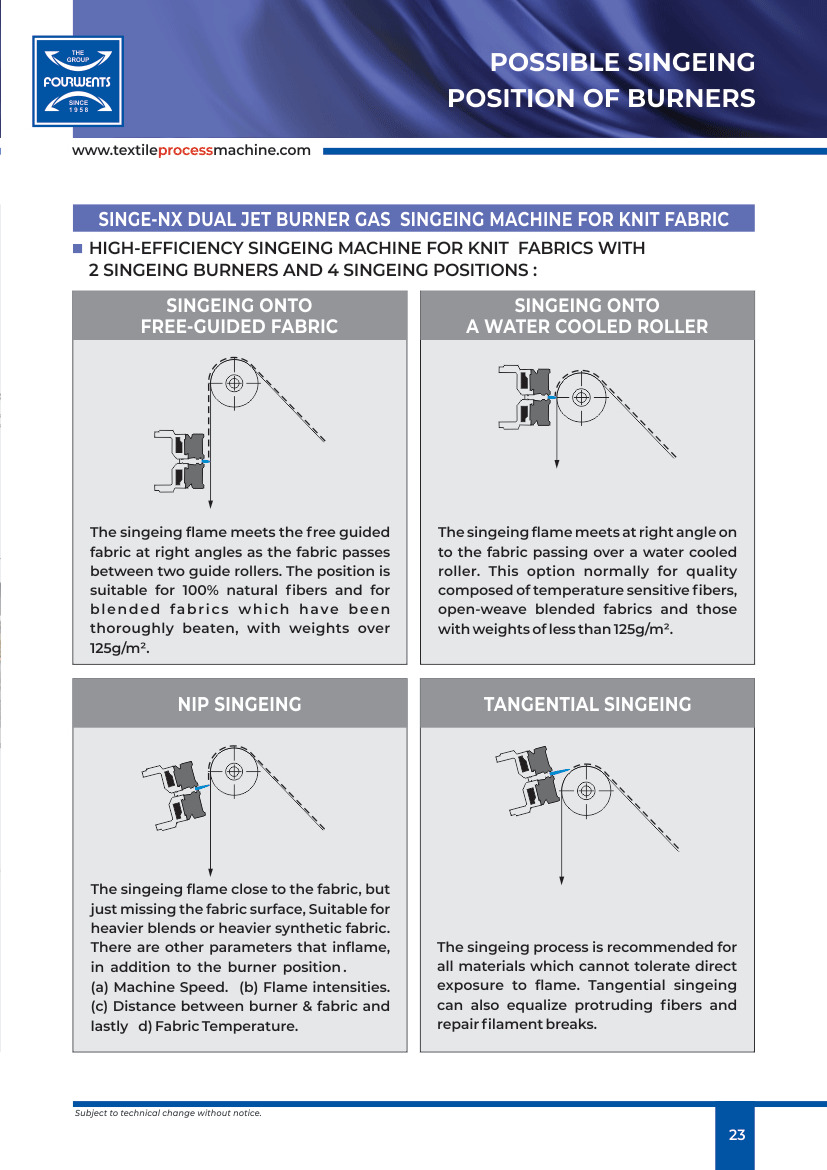 THE GROUP
FOURWENTS
SINCE 1958

POSSIBLE SINGEING POSITION OF BURNERS

www.textileprocessmachine.com

SINGE-NX DUAL JET BURNER GAS SINGEING MACHINE FOR KNIT FABRIC

HIGH-EFFICIENCY SINGEING MACHINE FOR KNIT FABRICS WITH 2 SINGEING BURNERS AND 4 SINGEING POSITIONS :

SINGEING ONTO FREE-GUIDED FABRIC

The singeing flame meets the free guided fabric at right angles as the fabric passes between two guide rollers. The position is suitable for 100% natural fibers and for blended fabrics which have been thoroughly beaten, with weights over 125g/m².

SINGEING ONTO A WATER COOLED ROLLER

The singeing flame meets at right angle on to the fabric passing over a water cooled roller. This option normally for quality composed of temperature sensitive fibers, open-weave blended fabrics and those with weights of less than 125g/m².

NIP SINGEING

The singeing flame close to the fabric, but just missing the fabric surface, Suitable for heavier blends or heavier synthetic fabric. There are other parameters that inflame, in addition to the burner position.
(a) Machine Speed. (b) Flame intensities. (c) Distance between burner & fabric and lastly d) Fabric Temperature.

TANGENTIAL SINGEING

The singeing process is recommended for all materials which cannot tolerate direct exposure to flame. Tangential singeing can also equalize protruding fibers and repair filament breaks.

Subject to technical change without notice.

23